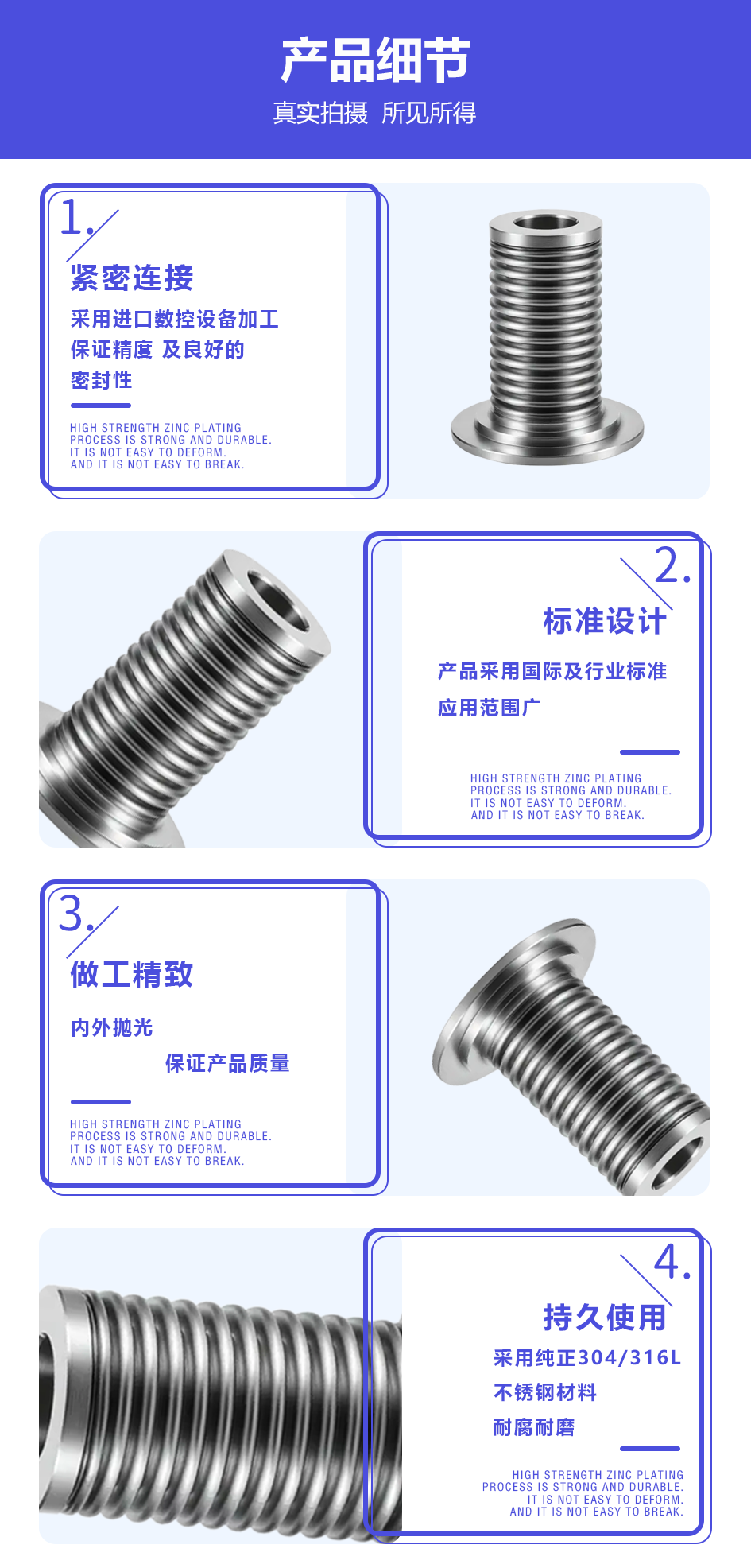 产品细节

真实拍摄 所见所得

1.

紧密连接

采用进口数控设备加工
保证精度 及良好的
密封性

HIGH STRENGTH ZINC PLATING
PROCESS IS STRONG AND DURABLE.
IT IS NOT EASY TO DEFORM.
AND IT IS NOT EASY TO BREAK.

2.

标准设计

产品采用国际及行业标准
应用范围广

HIGH STRENGTH ZINC PLATING
PROCESS IS STRONG AND DURABLE.
IT IS NOT EASY TO DEFORM.
AND IT IS NOT EASY TO BREAK.

3.

做工精致

内外抛光
保证产品质量

HIGH STRENGTH ZINC PLATING
PROCESS IS STRONG AND DURABLE.
IT IS NOT EASY TO DEFORM.
AND IT IS NOT EASY TO BREAK.

4.

持久使用

采用纯正304/316L
不锈钢材料
耐腐耐磨

HIGH STRENGTH ZINC PLATING
PROCESS IS STRONG AND DURABLE.
IT IS NOT EASY TO DEFORM.
AND IT IS NOT EASY TO BREAK.